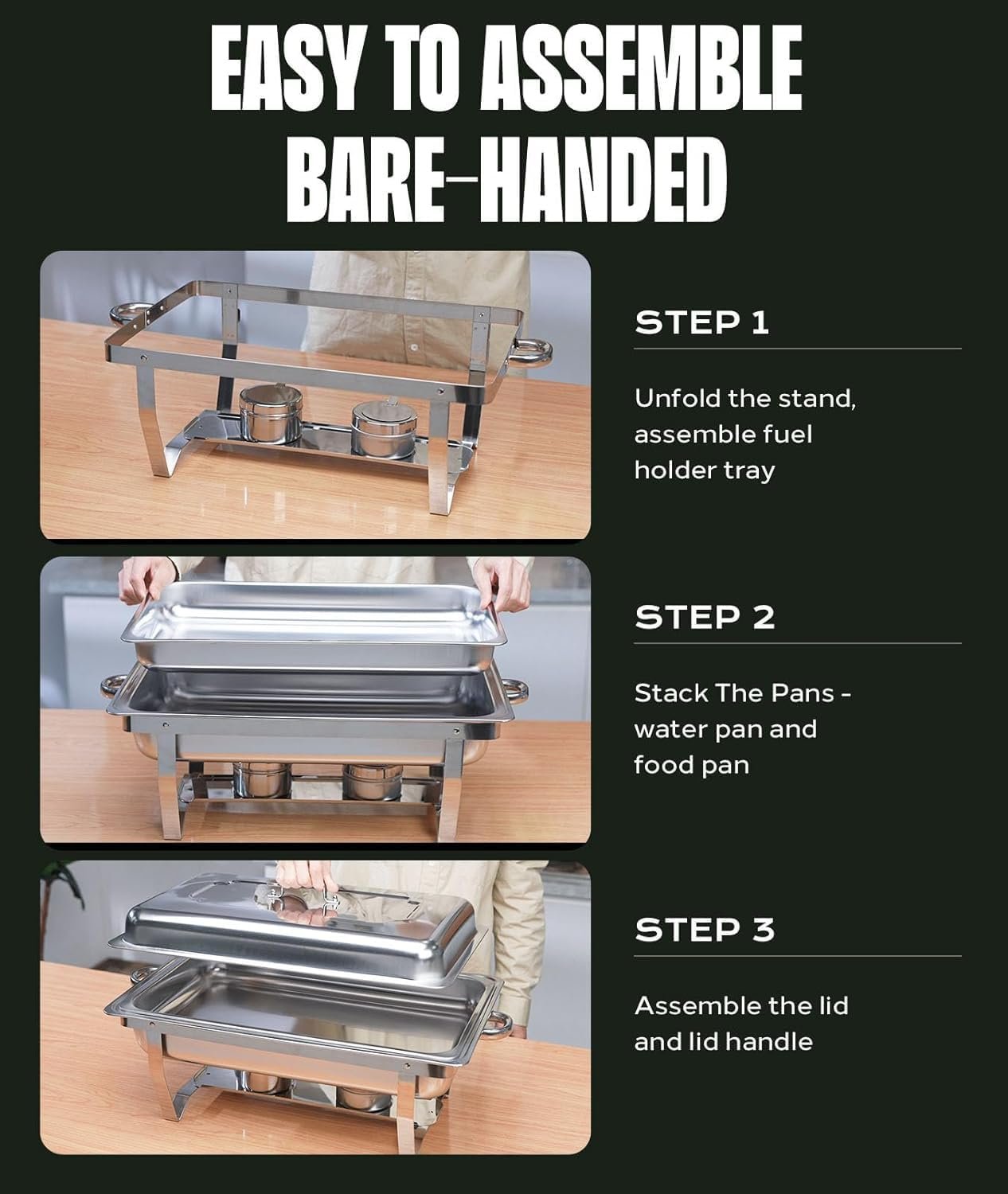 EASY TO ASSEMBLE BARE-HANDED

STEP 1

Unfold the stand, assemble fuel holder tray

STEP 2

Stack The Pans - water pan and food pan

STEP 3

Assemble the lid and lid handle